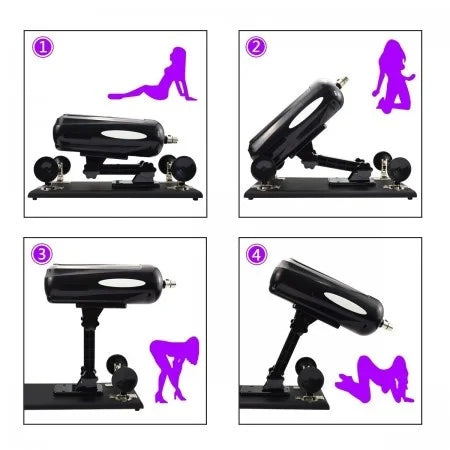 1

2

3

4